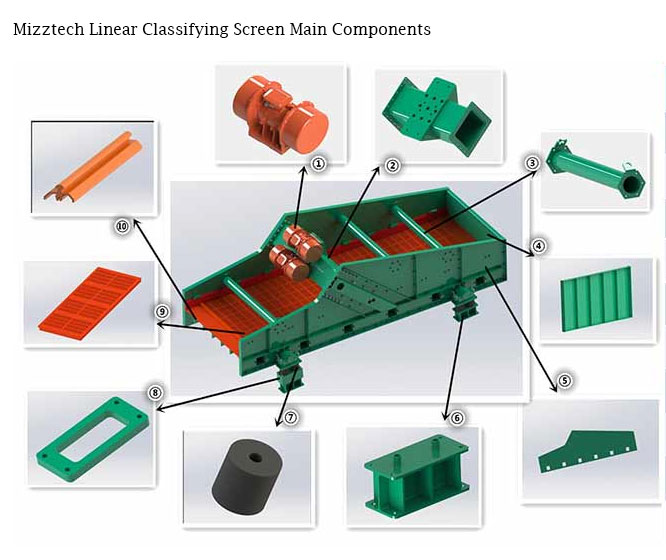 Mizztech Linear Classifying Screen Main Components

①
②
③
④
⑤
⑥
⑦
⑧
⑨
⑩